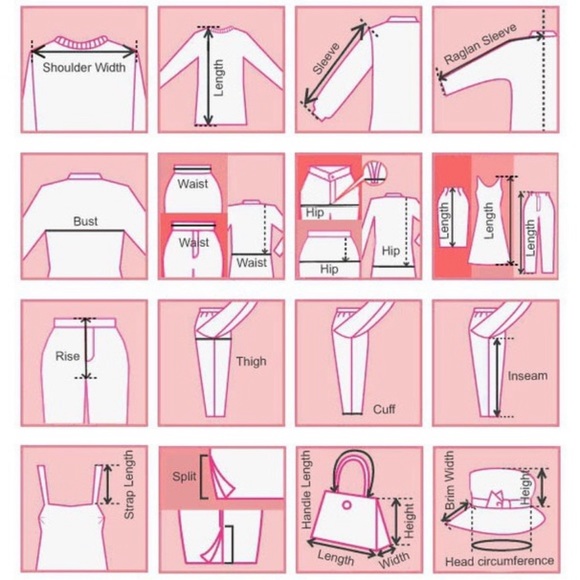 Shoulder Width

Length

Sleeve

Raglan Sleeve

Bust

Waist

Waist

Waist

Hip

Hip

Hip

Length

Length

Length

Rise

Thigh

Cuff

Inseam

Strap Length

Split

Handle Length

Height

Length

Width

Brim Width

Height

Head circumference